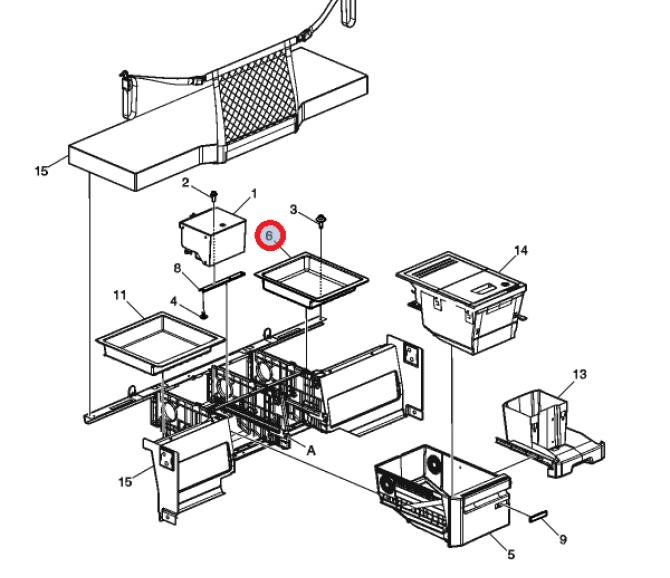 15
2
1
3
6
14
8
11
4
13
A
15
9
5