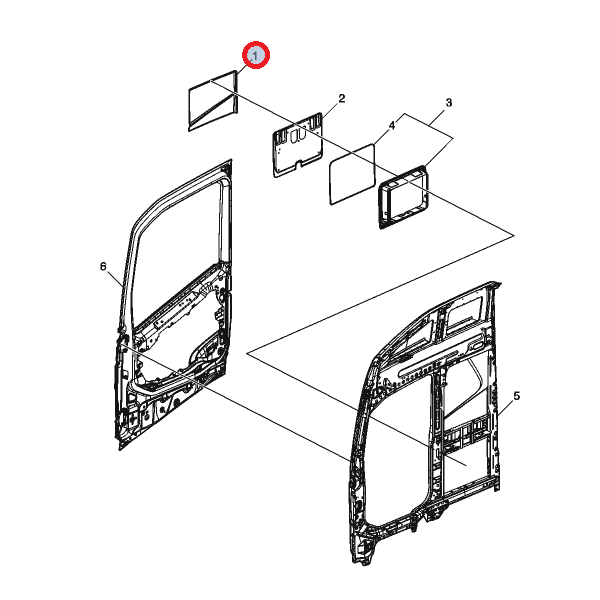 1
2
3
4
6
5