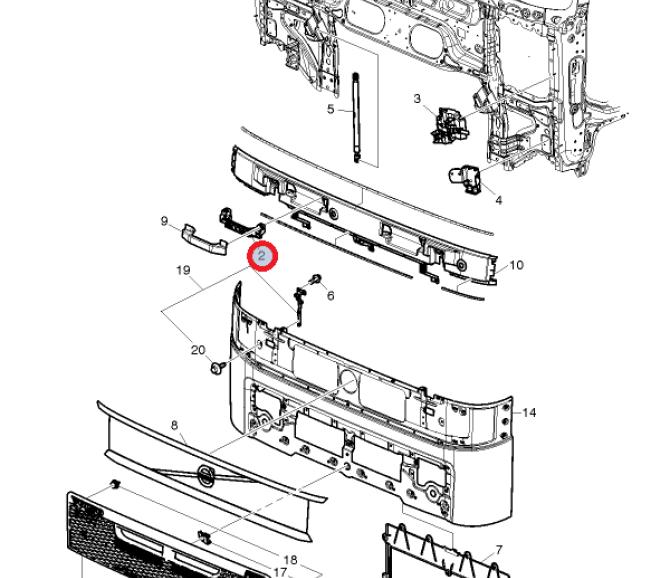 5
3
4
9
2
10
19
6
20
14
8
7
18
17