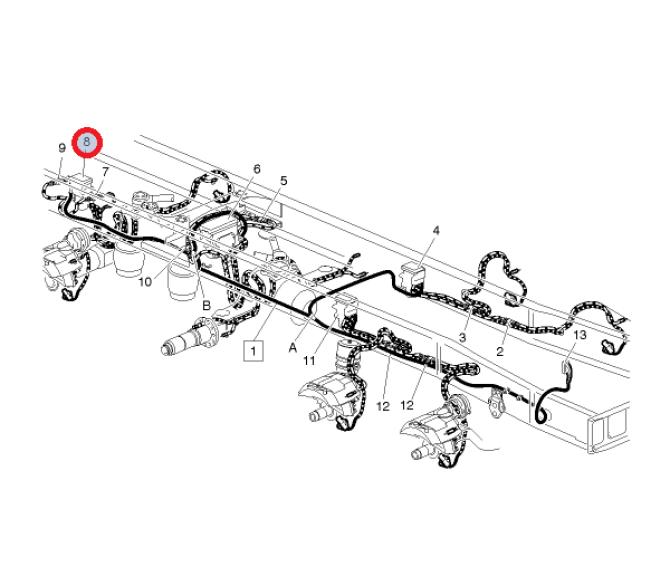 9
8
7
6
5
4
10
B
1
A
11
3
2
13
12
12