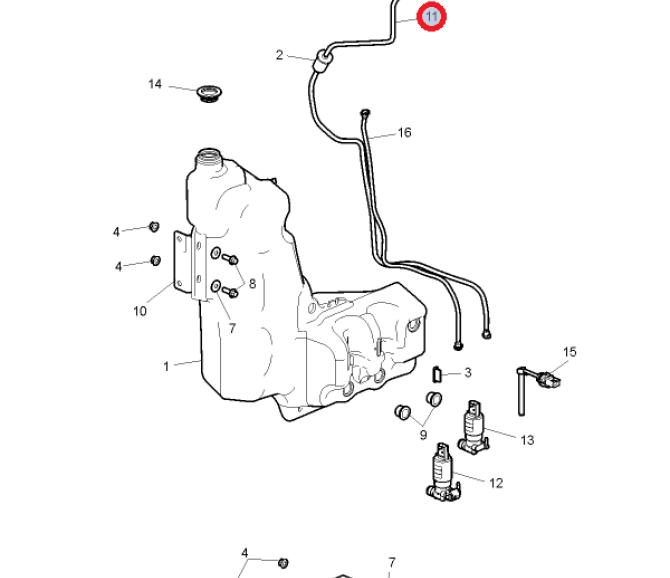 11
2
14
16
4
4
8
10
7
1
15
3
9
13
12
4
7