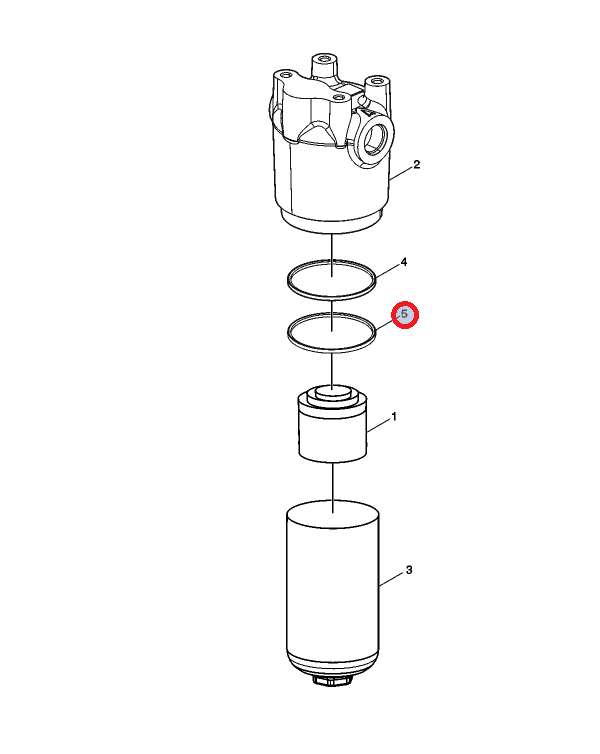 2

4

5

1

3