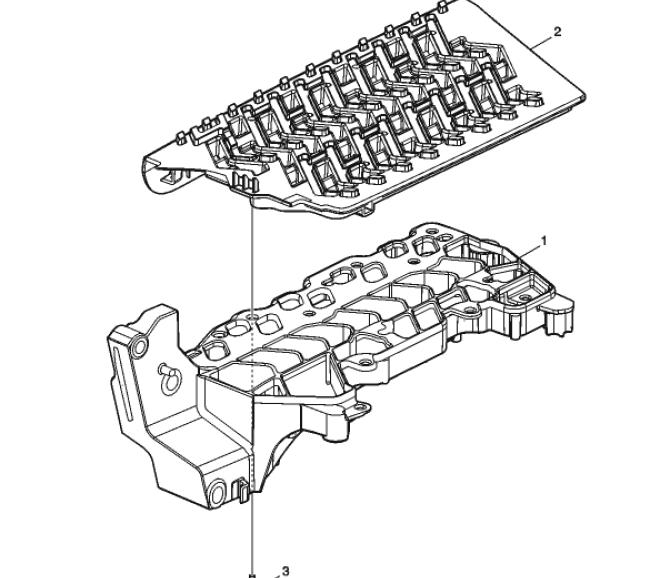 2
1
3