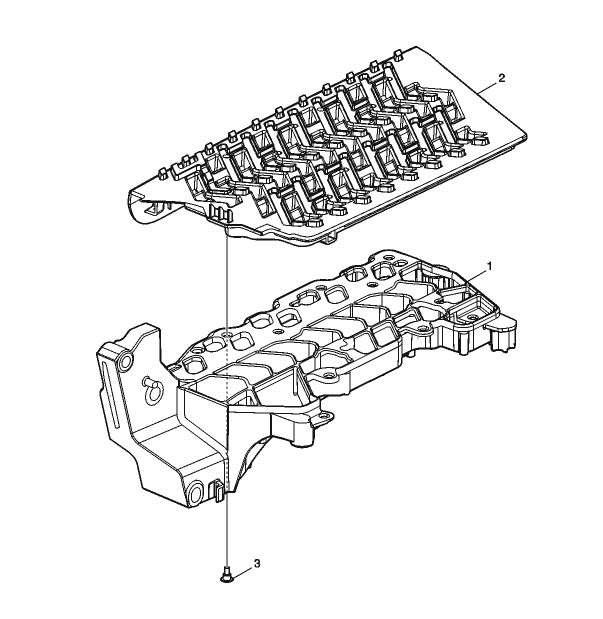 2
1
3