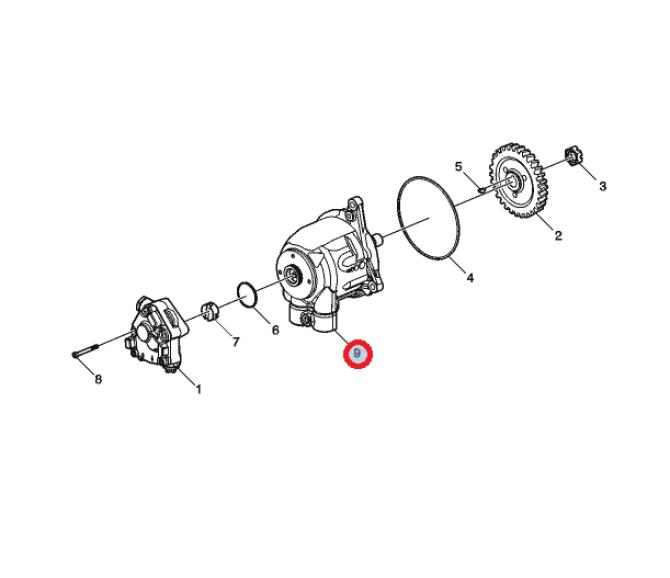 5
3
2
4
6
7
9
8
1