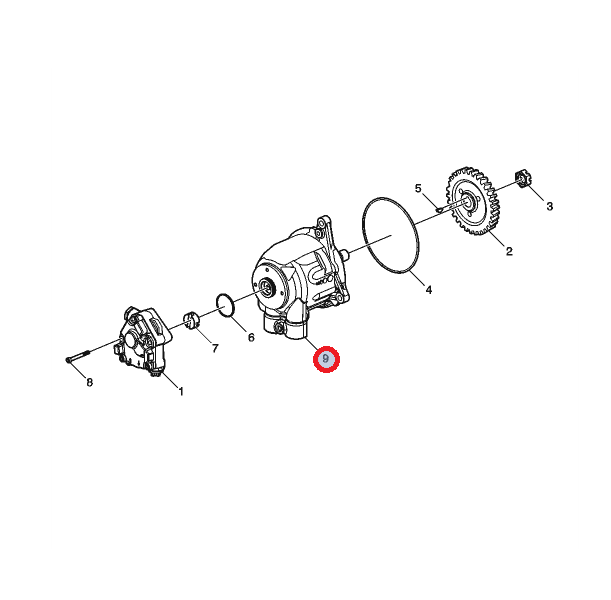 5
3
2
4
6
7
9
8
1