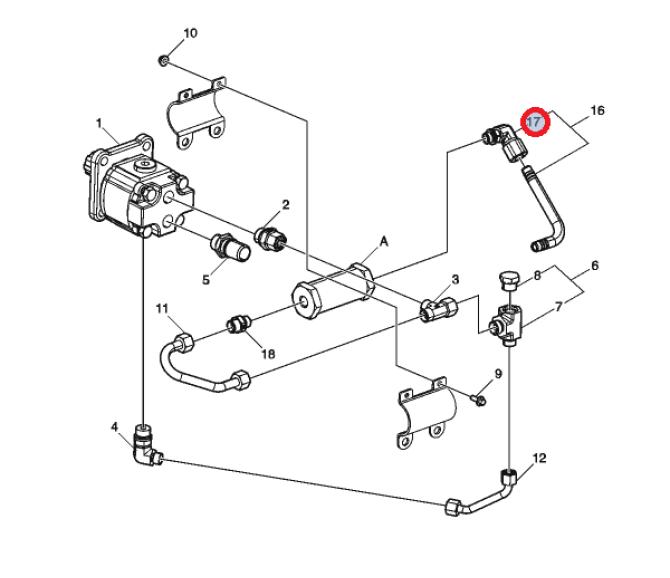 10
1
17
16
2
A
5
3
8
6
7
11
18
9
4
12