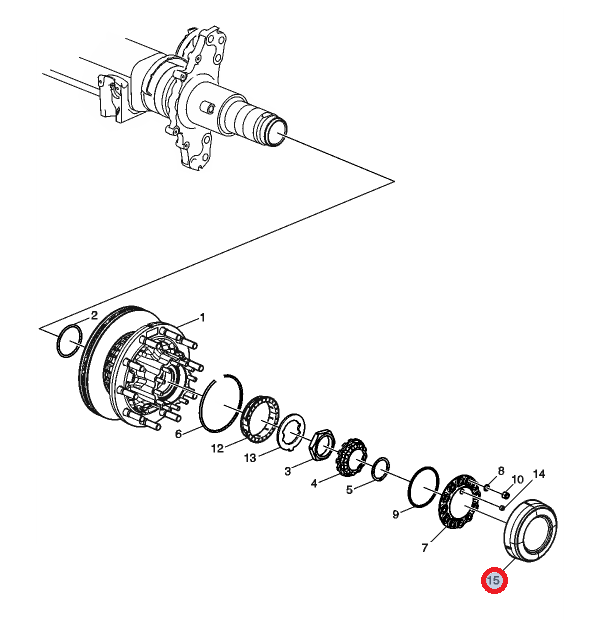 2
1
6
12
13
3
4
5
9
7
8
10
14
15