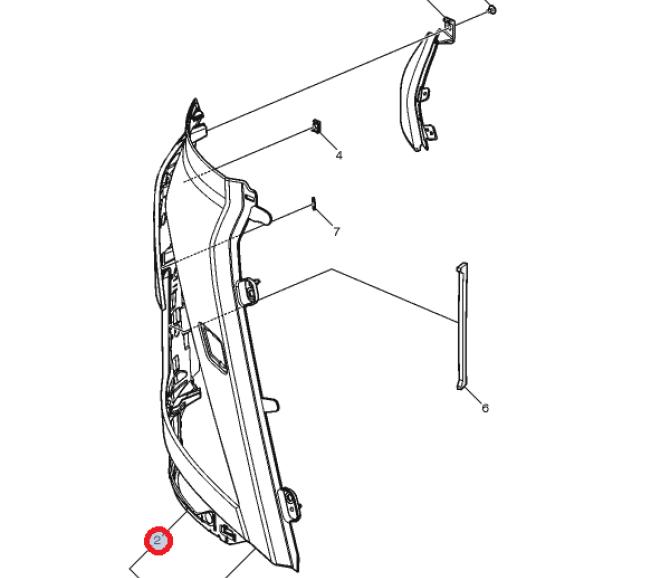 4
7
6
2