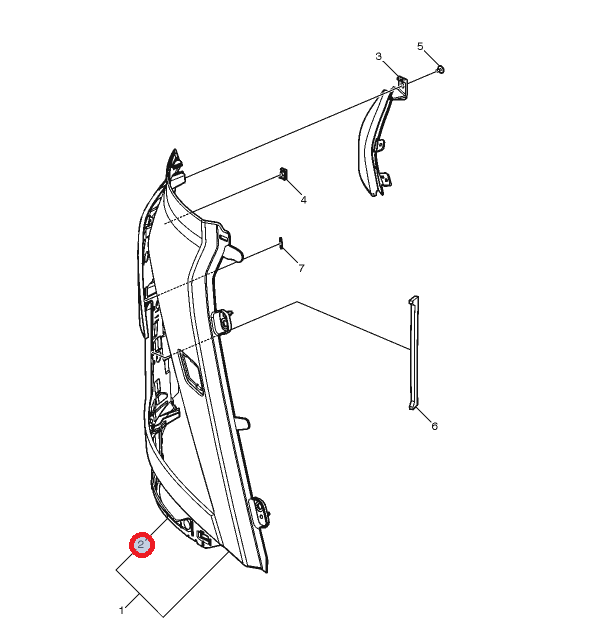 5
3
4
7
6
2
1