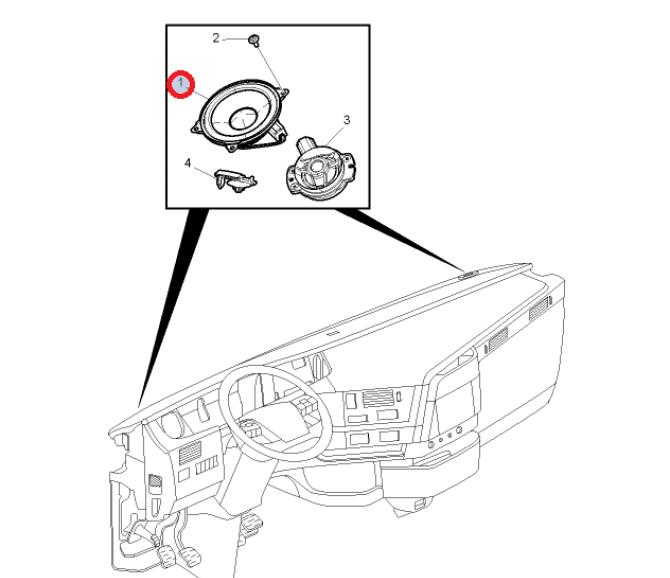 2
1
3
4