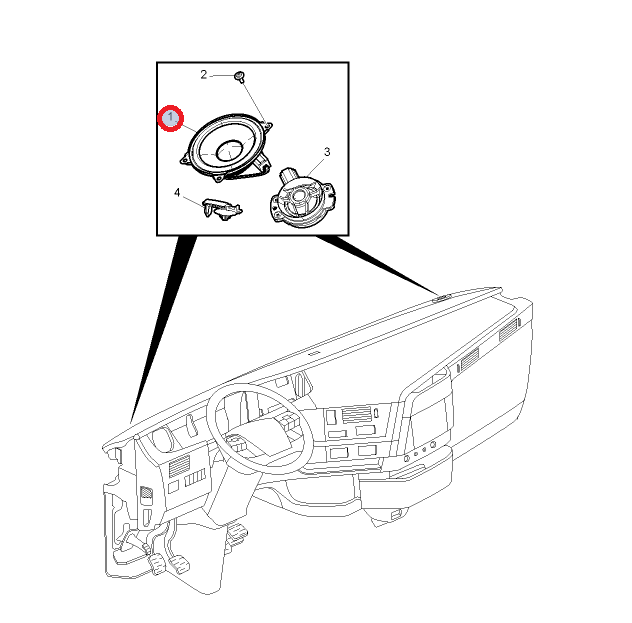 2
1
3
4