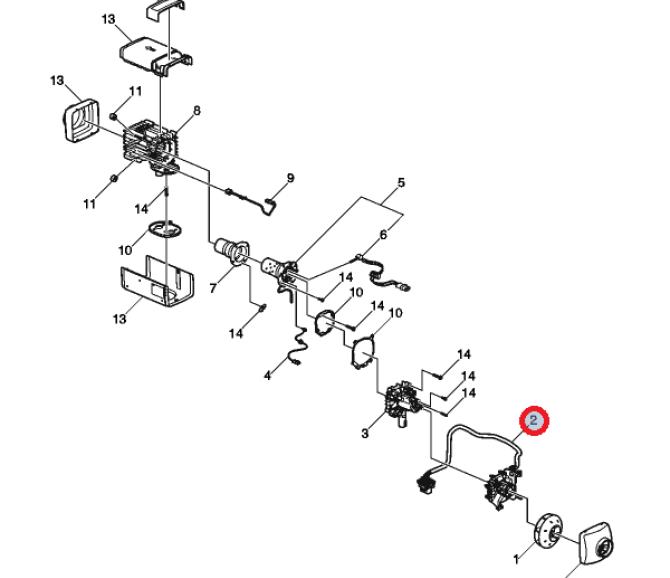 13
13
11
8
11
14
9
5
6
10
7
14
10
14
10
13
14
4
14
14
14
3
2
1