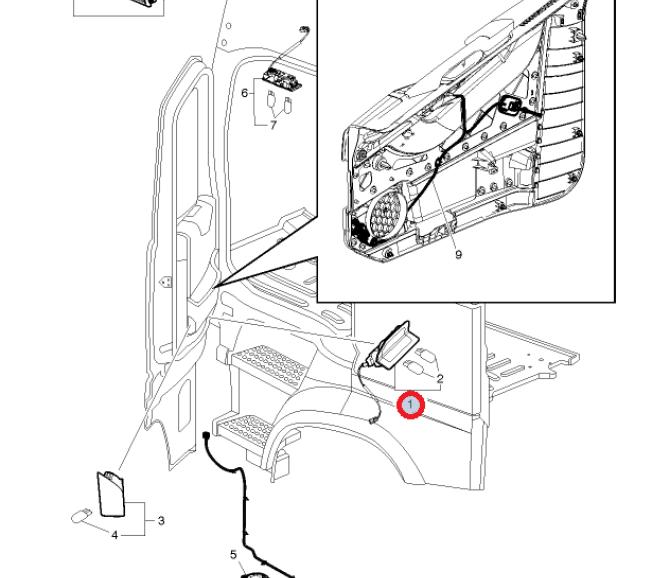 6
7
9
2
1
3
4
5