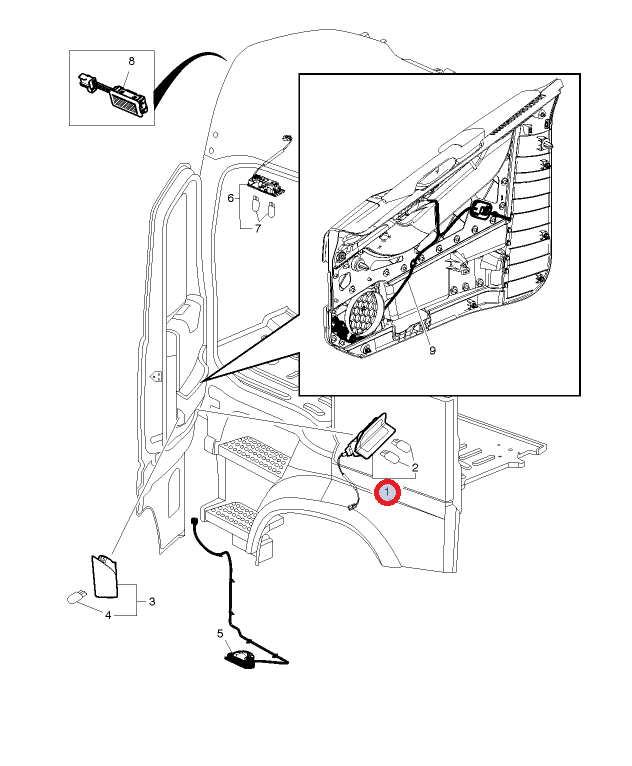 8
6
7
9
2
1
3
4
5