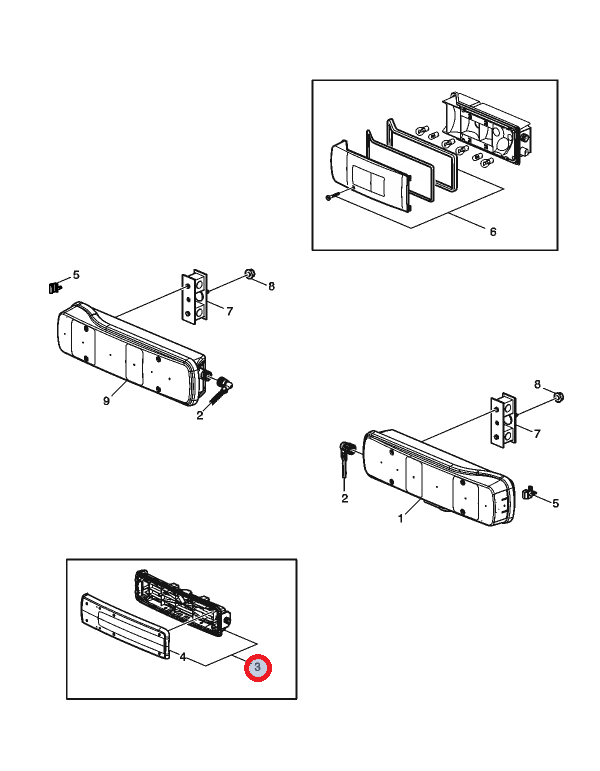 6

5
8
7
9
2

8
7
2
1
5

4
3