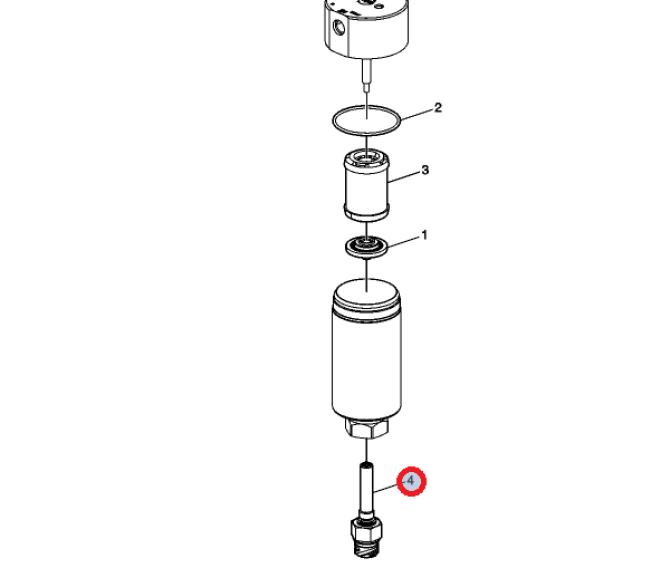 2
3
1
4