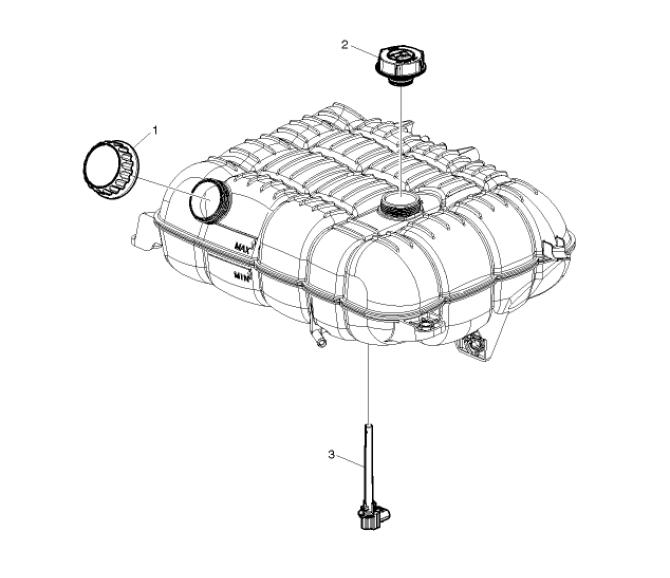 2

1

MAX

MIN

3