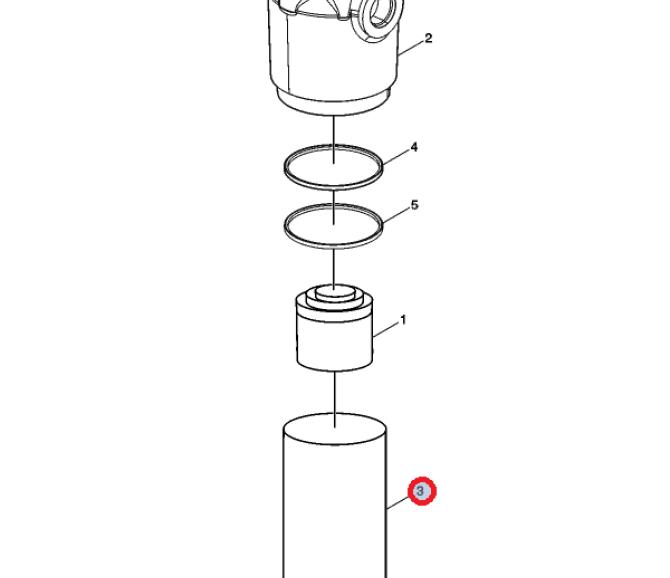 2
4
5
1
3