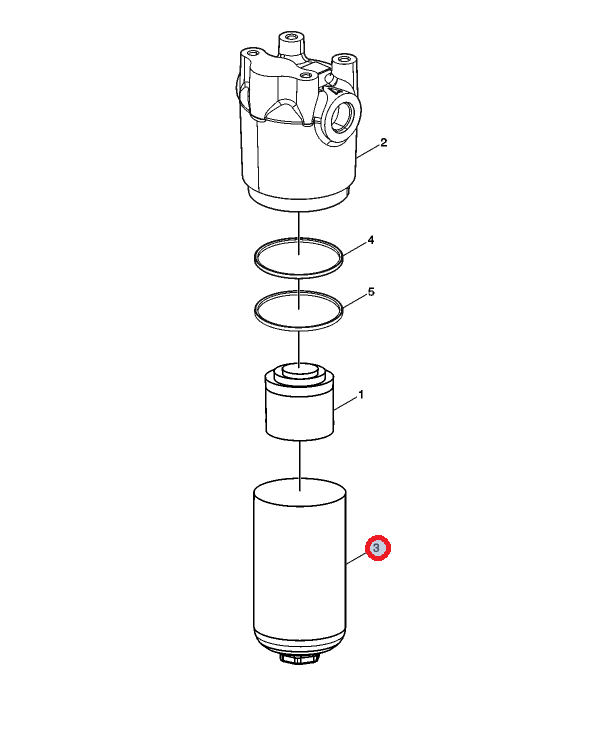 2
4
5
1
3