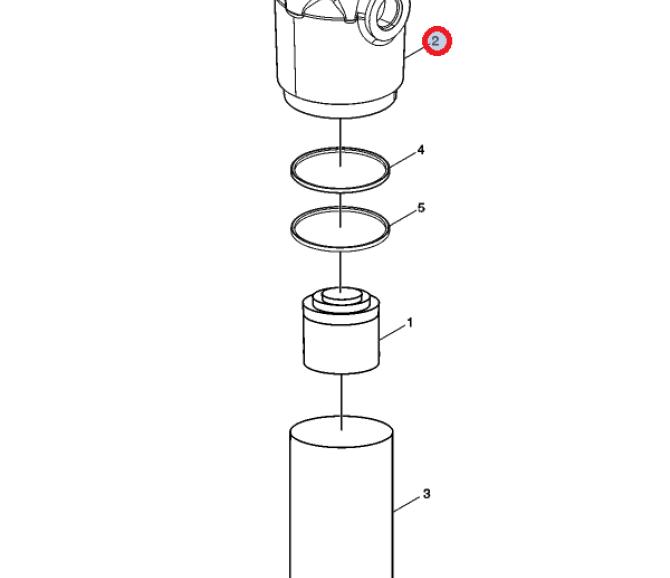 2
4
5
1
3