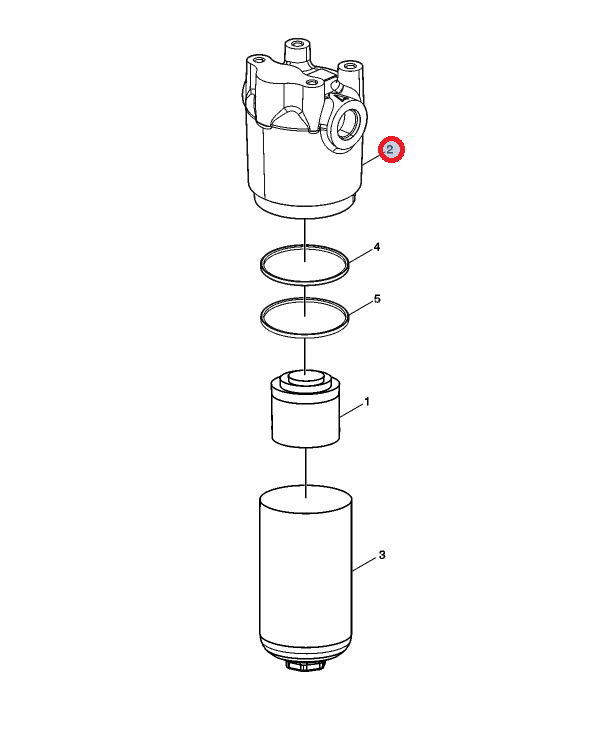 2
4
5
1
3