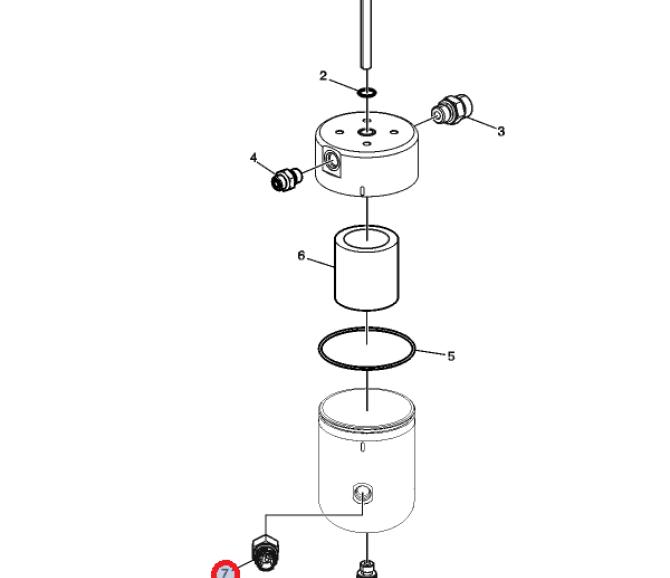 2
3
4
6
5
7