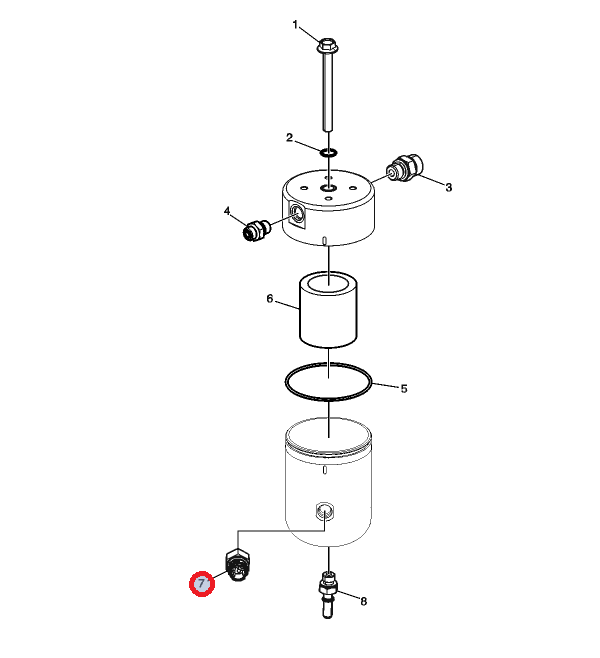 1
2
3
4
6
5
7
8