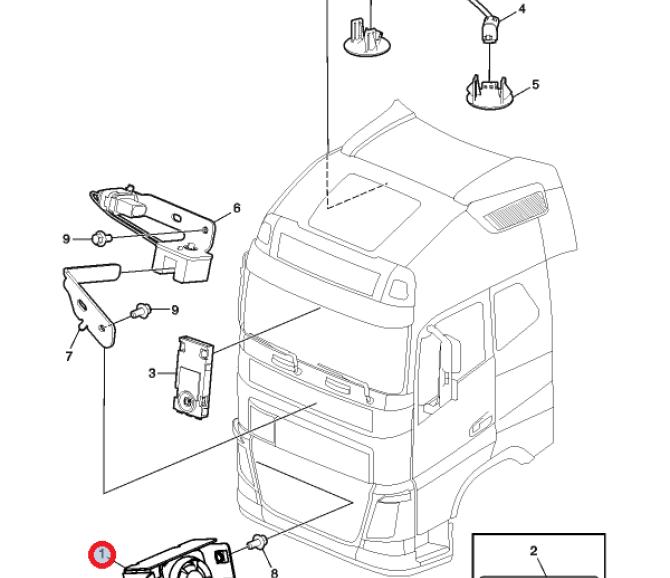 4
5
6
9
9
7
3
1
8
2