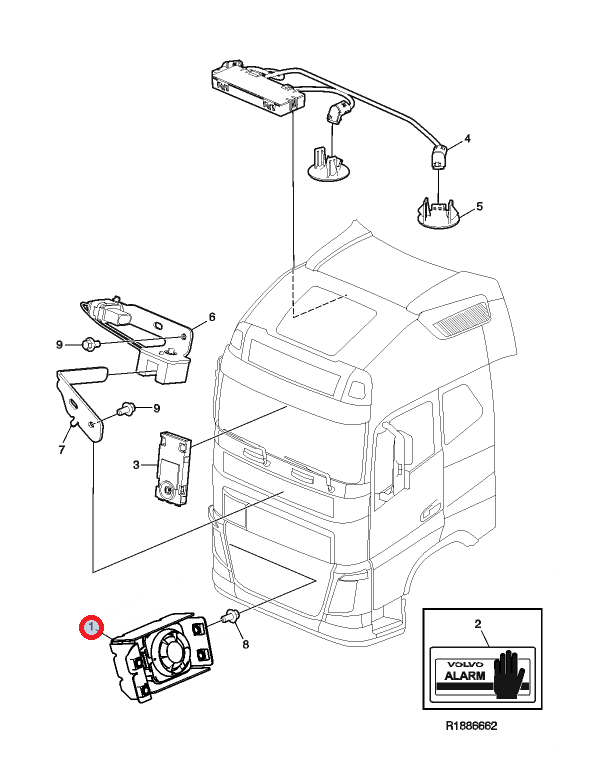 4
5
6
9
9
7
3
1
8
2
VOLVO
ALARM
R1886662