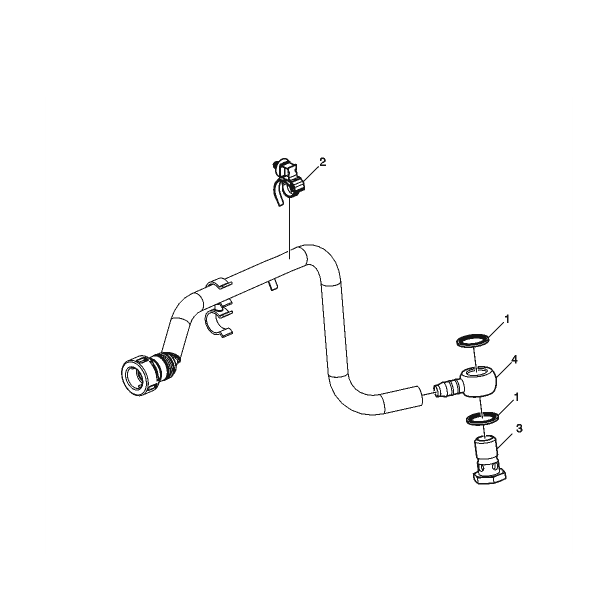 2
1
4
1
3