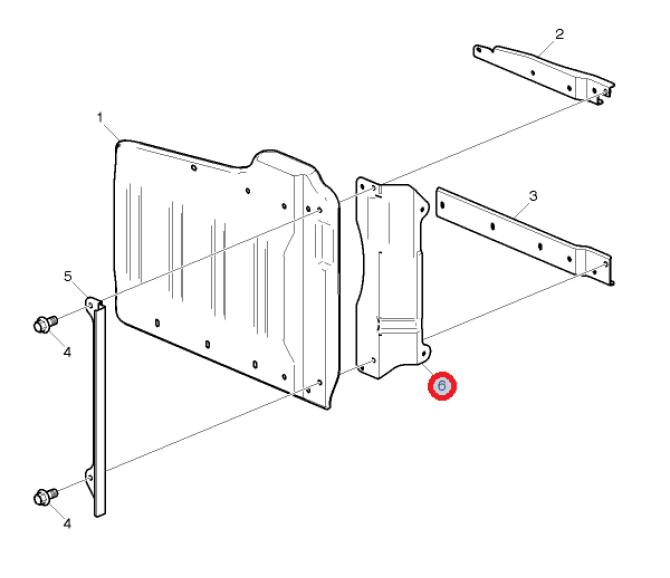 2
1
3
5
4
6
4