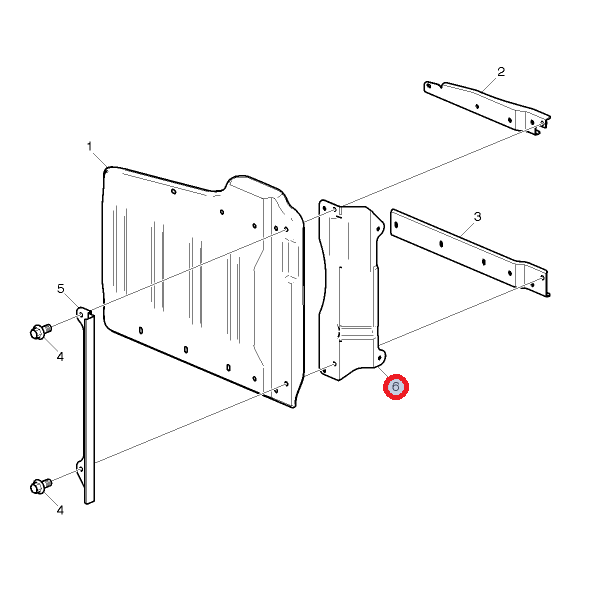 2
1
3
5
4
6
4