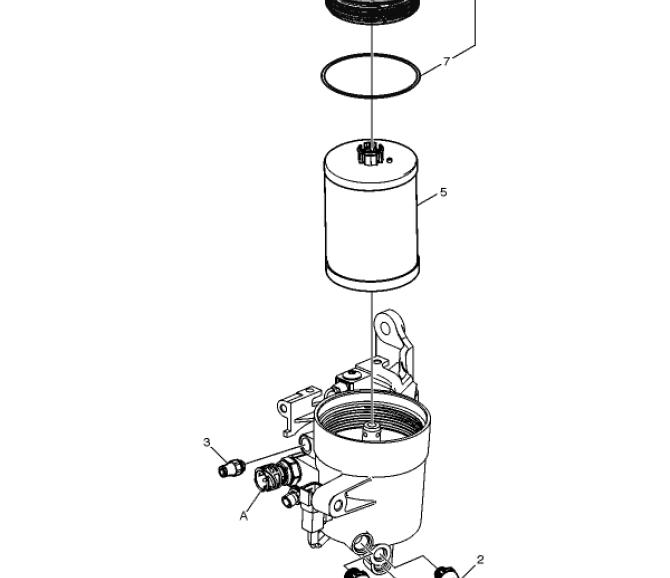 7

5

3

A

2