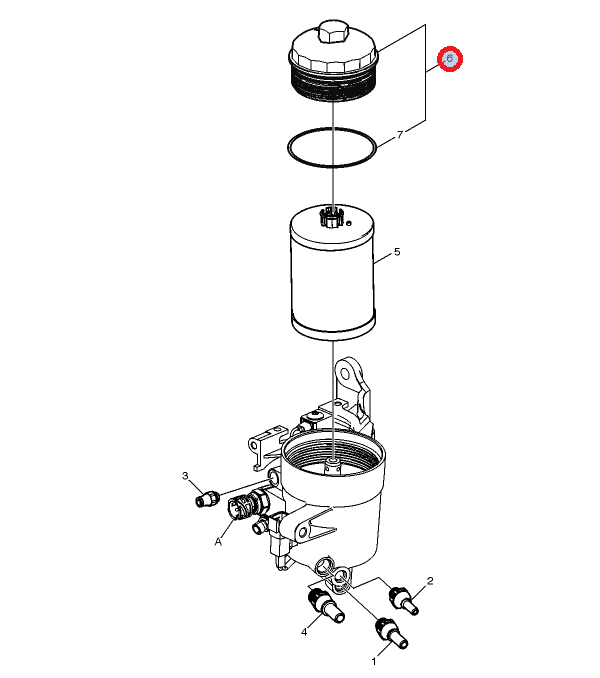 6
7
5
3
A
2
4
1