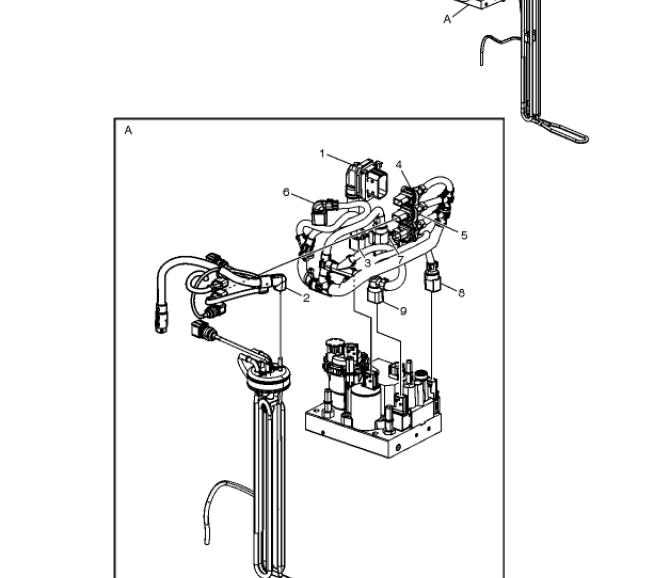 A

A

1

4

6

5

3

7

2

8

9