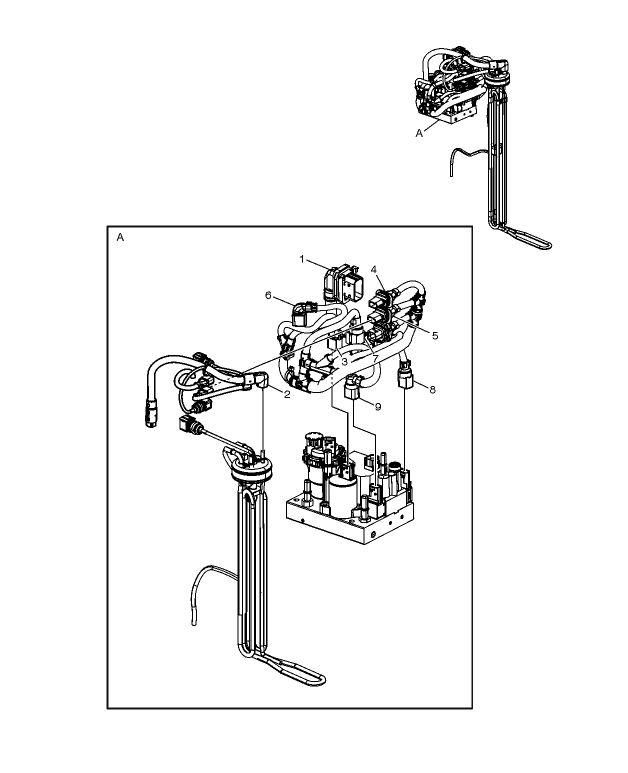 A

A

1
4
6
5
3
7
2
8
9