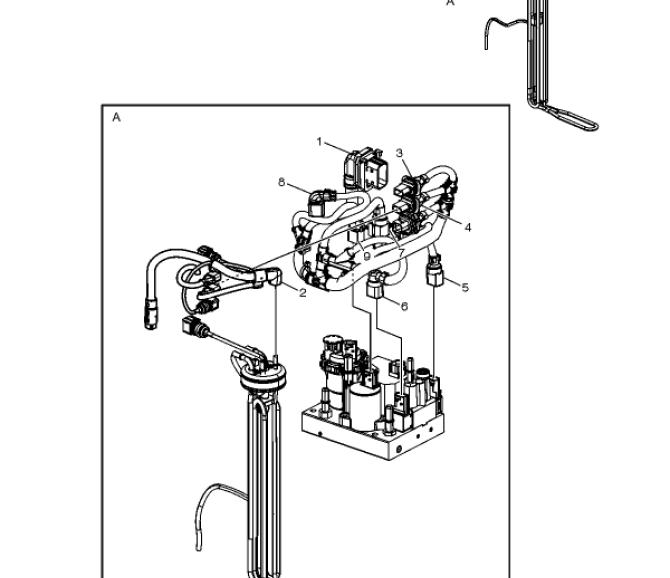 A

A

1

3

8

4

9

7

2

5

6