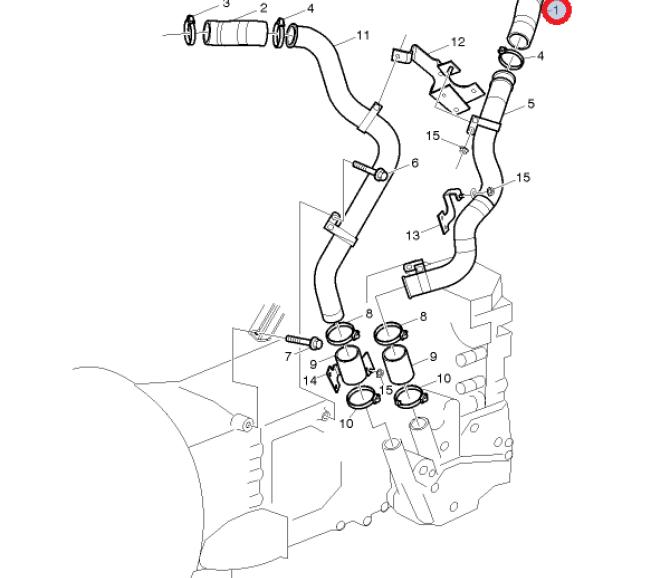 3
2
4
1
11
12
4
5
15
6
15
13
8
8
7
9
9
14
15
10
10