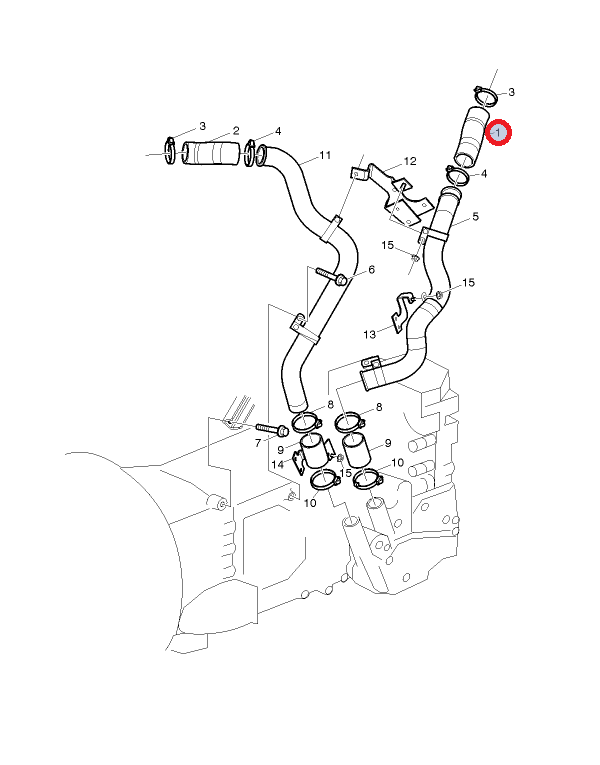 3
1
3
2
4
11
12
4
5
15
6
15
13
8
8
7
9
9
14
15
10
10