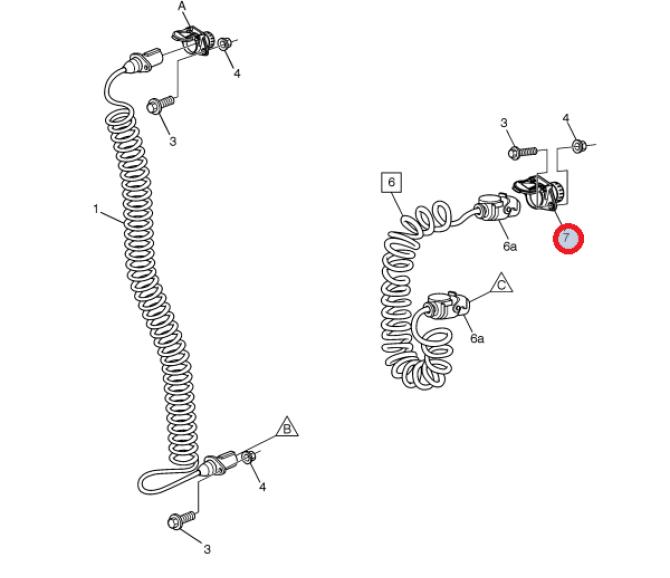 A
4
3
1
B
4
3
3
4
6
6a
7
C
6a