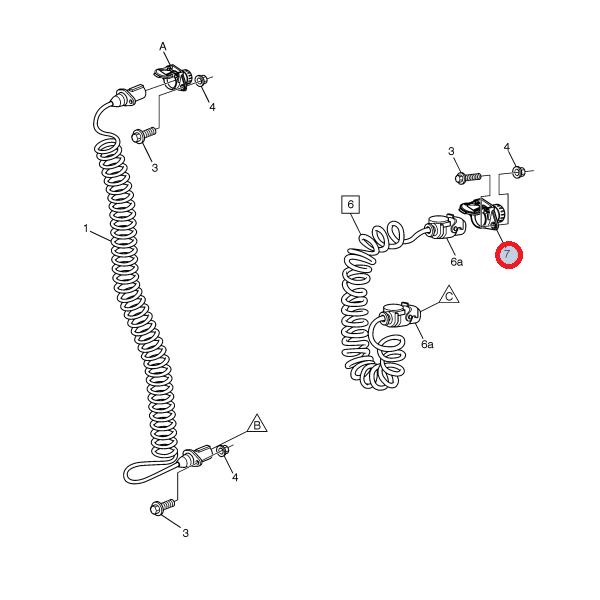 A
4
3
1
B
4
3
3
4
6
6a
7
C
6a