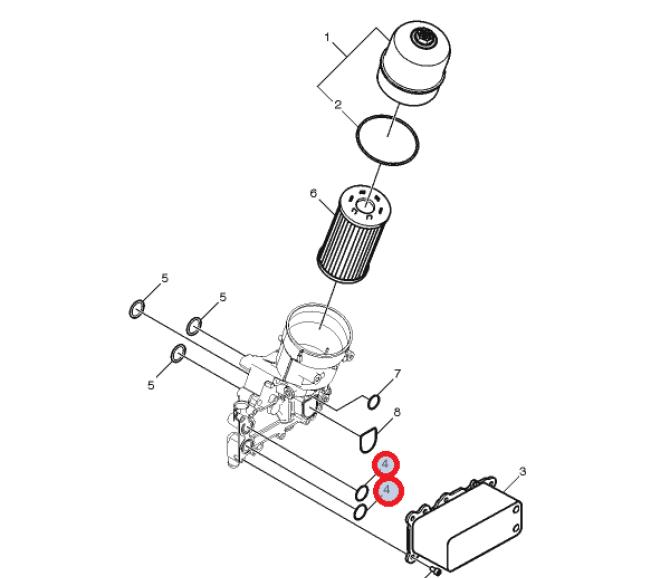 1
2
6
5
5
5
7
8
4
4
3