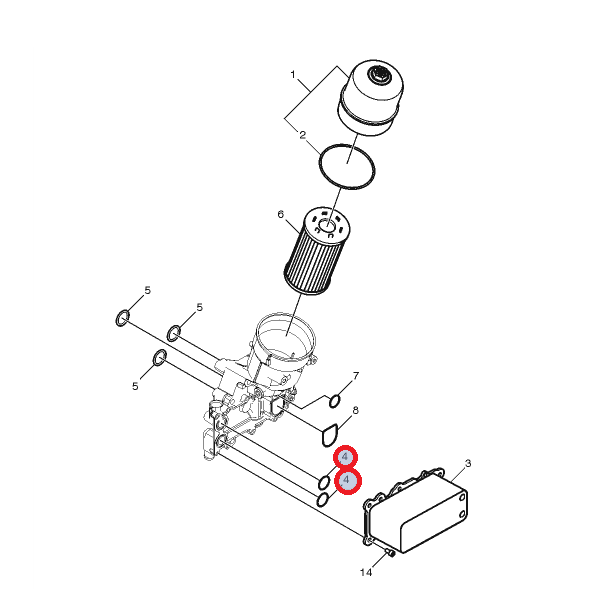 1
2
6
5
5
5
7
8
4
4
3
14