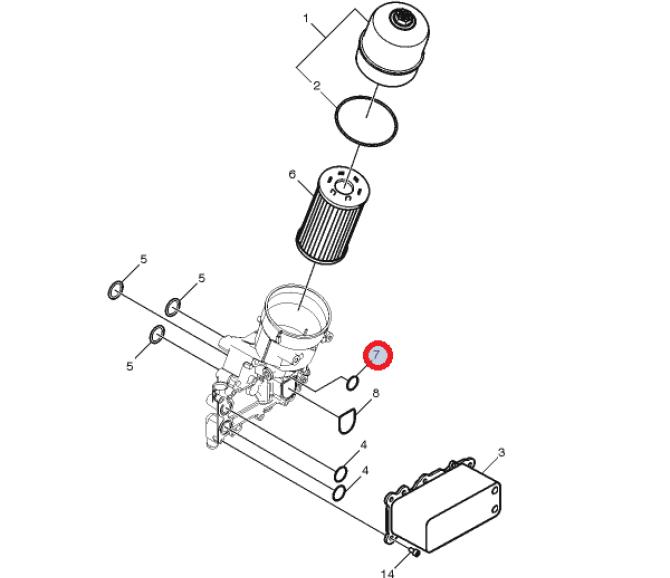 1
2
6
5
5
5
7
8
4
4
3
14