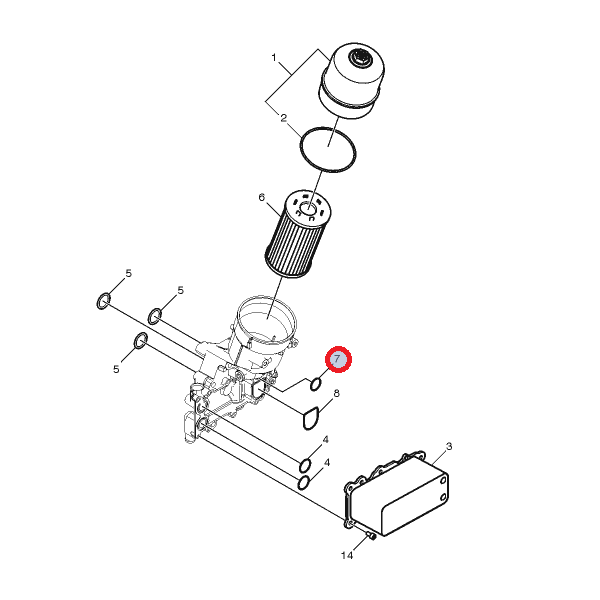 1
2
6
5
5
5
7
8
4
4
3
14