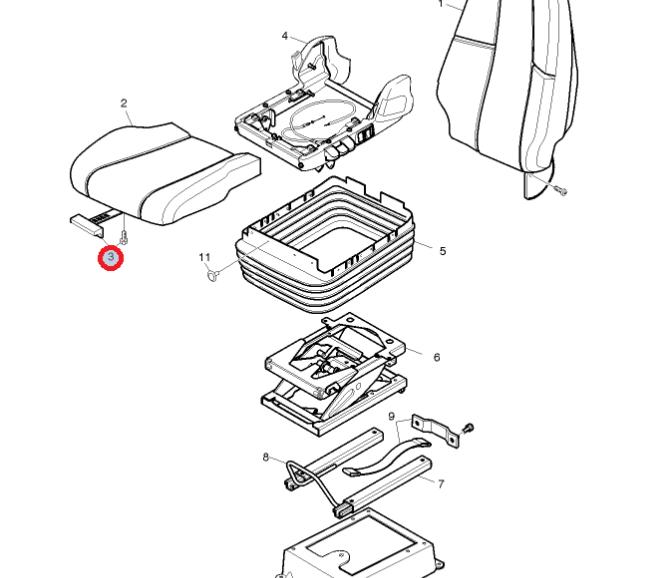 1
4
2
3
11
5
6
9
8
7