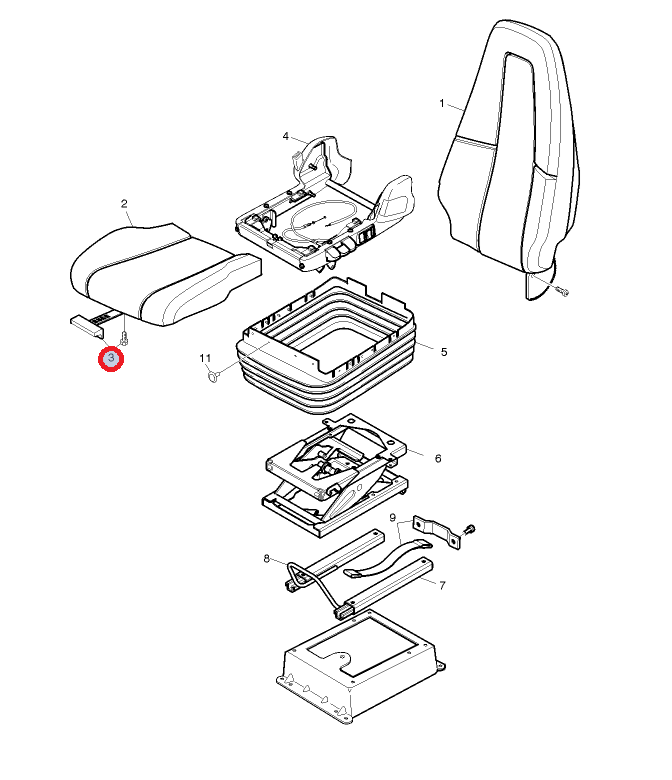 1
4
2
3
11
5
6
9
8
7