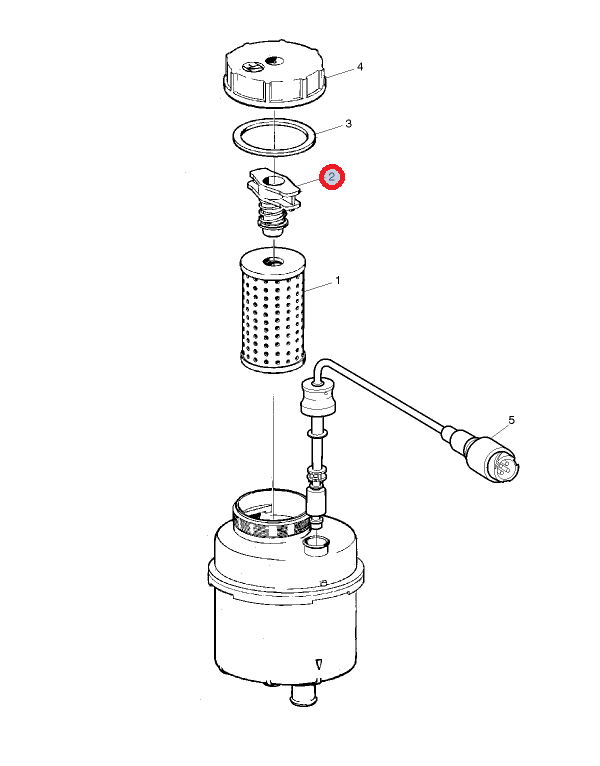 4
3
2
1
5