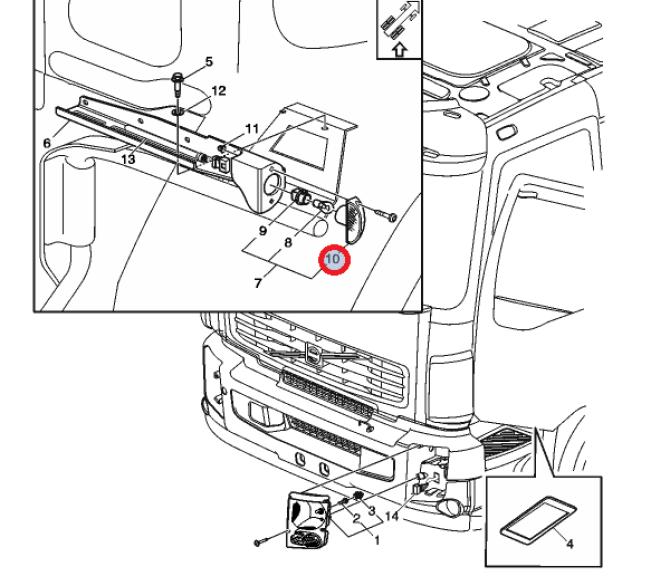 5
12
11
6
13
9
8
10
7
3
2
14
1
4